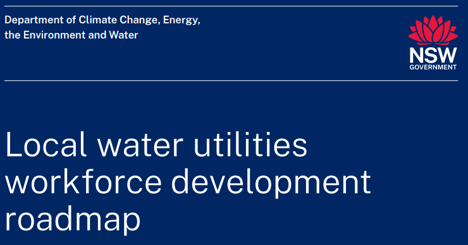 Department of Climate Change, Energy,
the Environment and Water

NSW
GOVERNMENT

Local water utilities workforce development roadmap